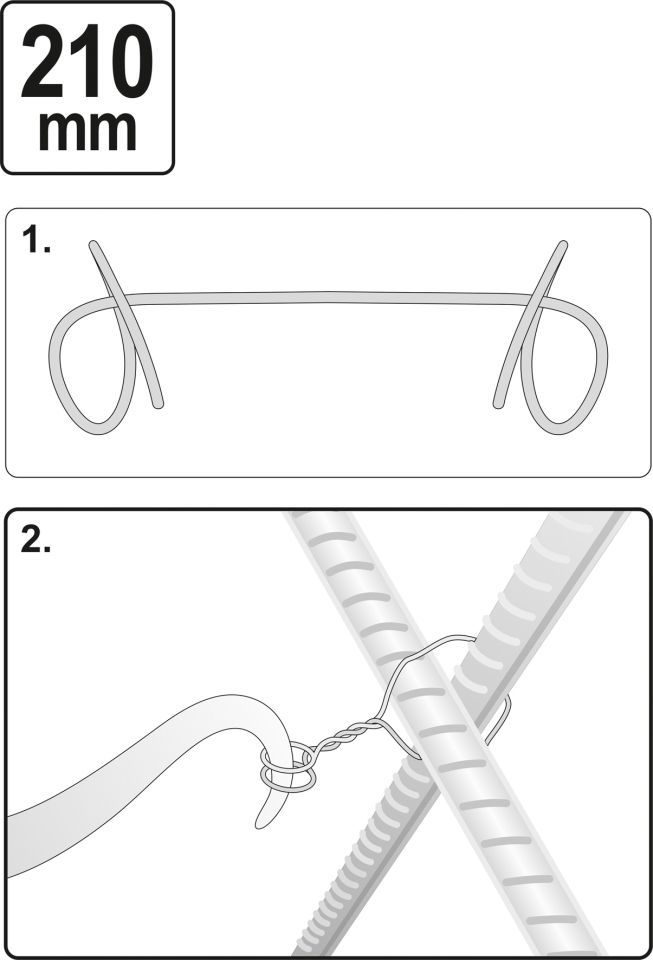 210 mm

1.

2.