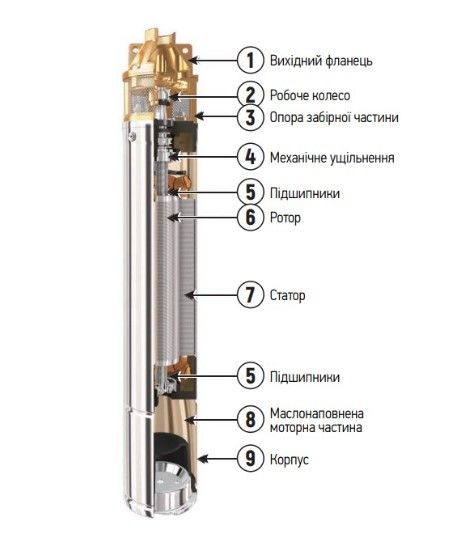 1 Вихідний фланець
2 Робоче колесо
3 Опора забірної частини
4 Механічне ущільнення
5 Підшипники
6 Ротор
7 Статор
5 Підшипники
8 Маслонаповнена моторна частина
9 Корпус