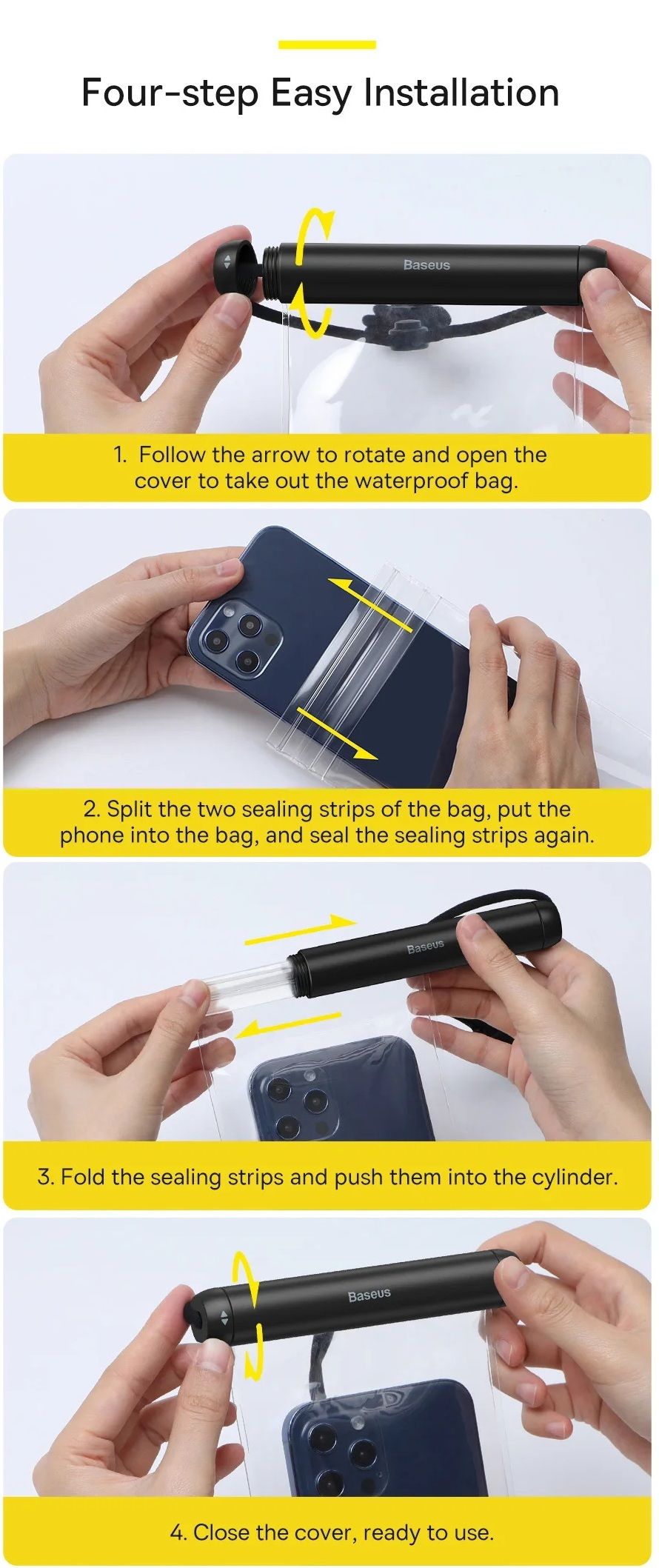 Four-step Easy Installation

Baseus

1. Follow the arrow to rotate and open the cover to take out the waterproof bag.

2. Split the two sealing strips of the bag, put the phone into the bag, and seal the sealing strips again.

Baseus

3. Fold the sealing strips and push them into the cylinder.

Baseus

4. Close the cover, ready to use.