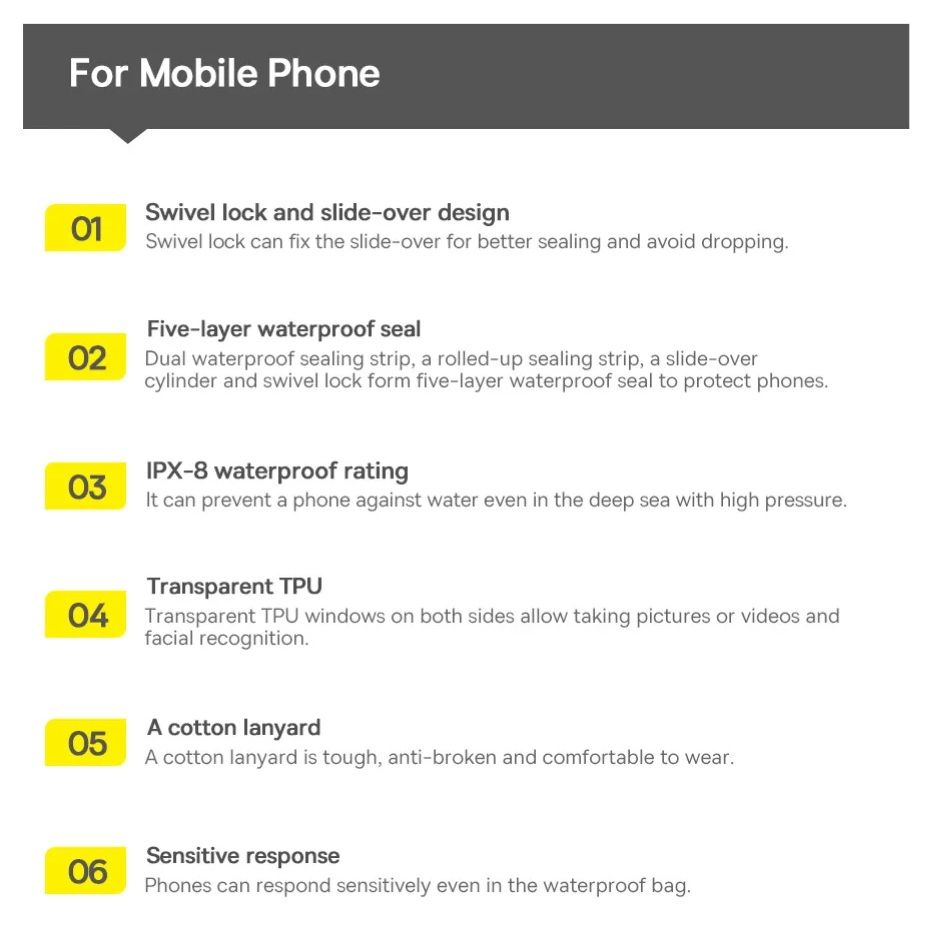 For Mobile Phone

01
Swivel lock and slide-over design
Swivel lock can fix the slide-over for better sealing and avoid dropping.

02
Five-layer waterproof seal
Dual waterproof sealing strip, a rolled-up sealing strip, a slide-over cylinder and swivel lock form five-layer waterproof seal to protect phones.

03
IPX-8 waterproof rating
It can prevent a phone against water even in the deep sea with high pressure.

04
Transparent TPU
Transparent TPU windows on both sides allow taking pictures or videos and facial recognition.

05
A cotton lanyard
A cotton lanyard is tough, anti-broken and comfortable to wear.

06
Sensitive response
Phones can respond sensitively even in the waterproof bag.