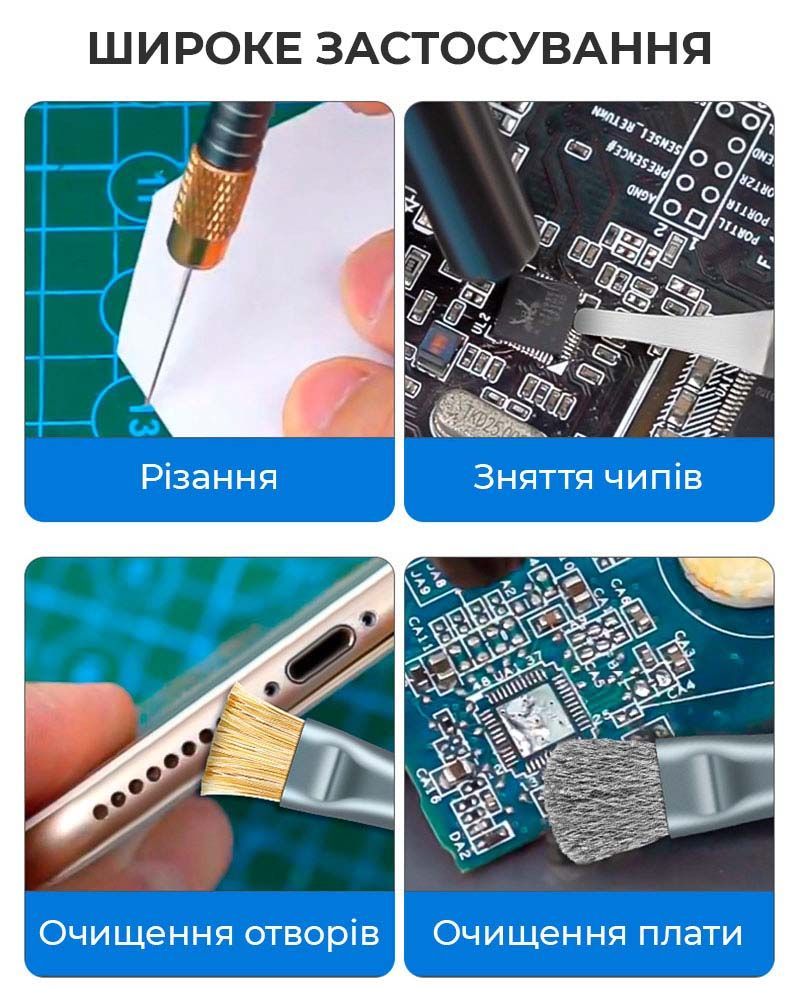 ШИРОКЕ ЗАСТОСУВАННЯ

Різання

Зняття чипів

Очищення отворів

Очищення плати