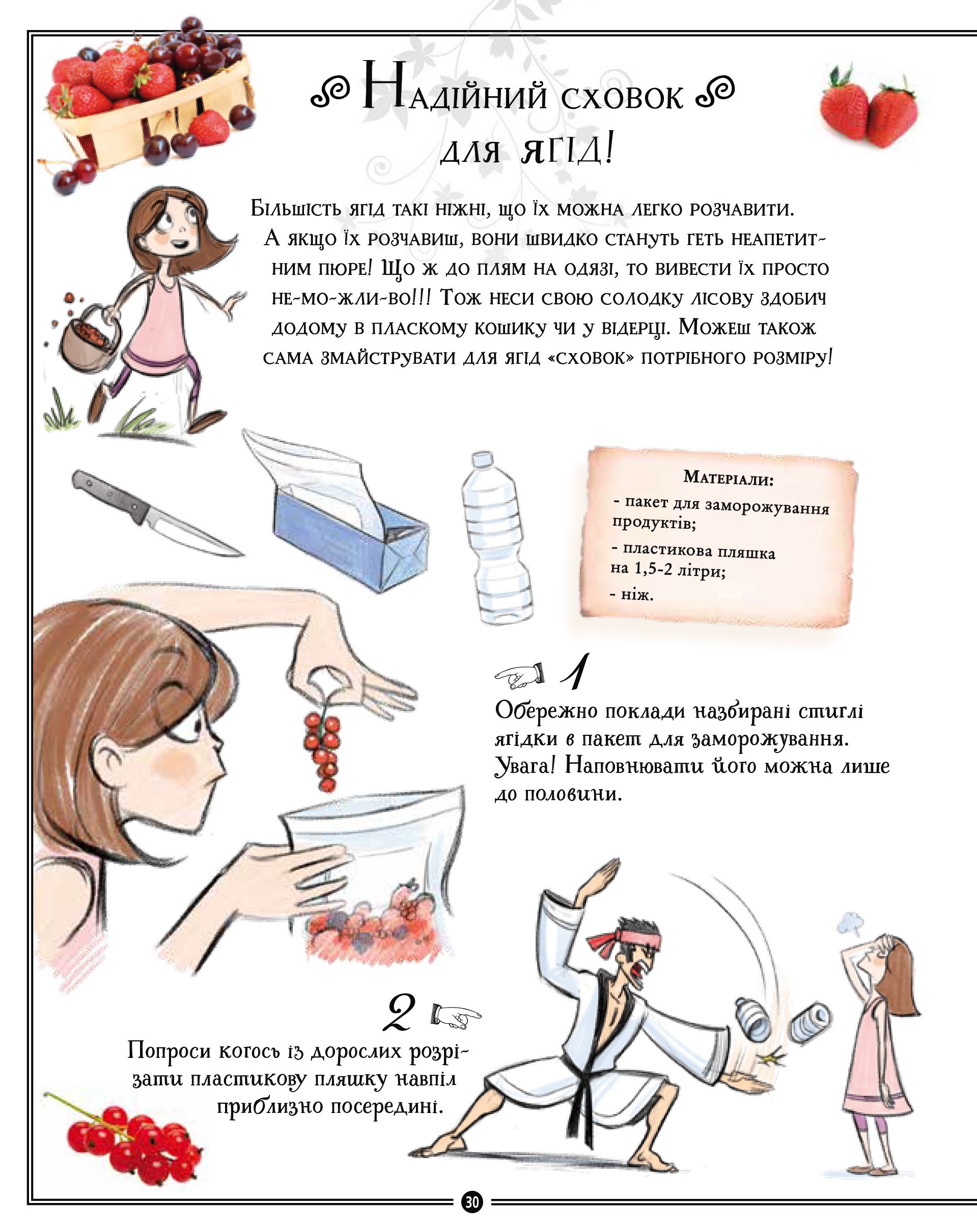 Надійний сховок для ягід!

Більшість ягід такі ніжні, що їх можна легко розчавити. А якщо їх розчавиш, вони швидко стануть геть неапетитним пюре! Що ж до плям на одязі, то вивести їх просто не-мо-жли-во!!! Тож неси свою солодку лісову здобич додому в пласкому кошику чи у відерці. Можеш також сама змайструвати для ягід «сховок» потрібного розміру!

Матеріали:
- пакет для заморожування продуктів;
- пластикова пляшка на 1,5-2 літри;
- ніж.

1
Обережно поклади назбирані стиглі ягідки в пакет для заморожування. Увага! Наповнювати його можна лише до половини.

2
Попроси когось із дорослих розрізати пластикову пляшку навпіл приблизно посередині.

30