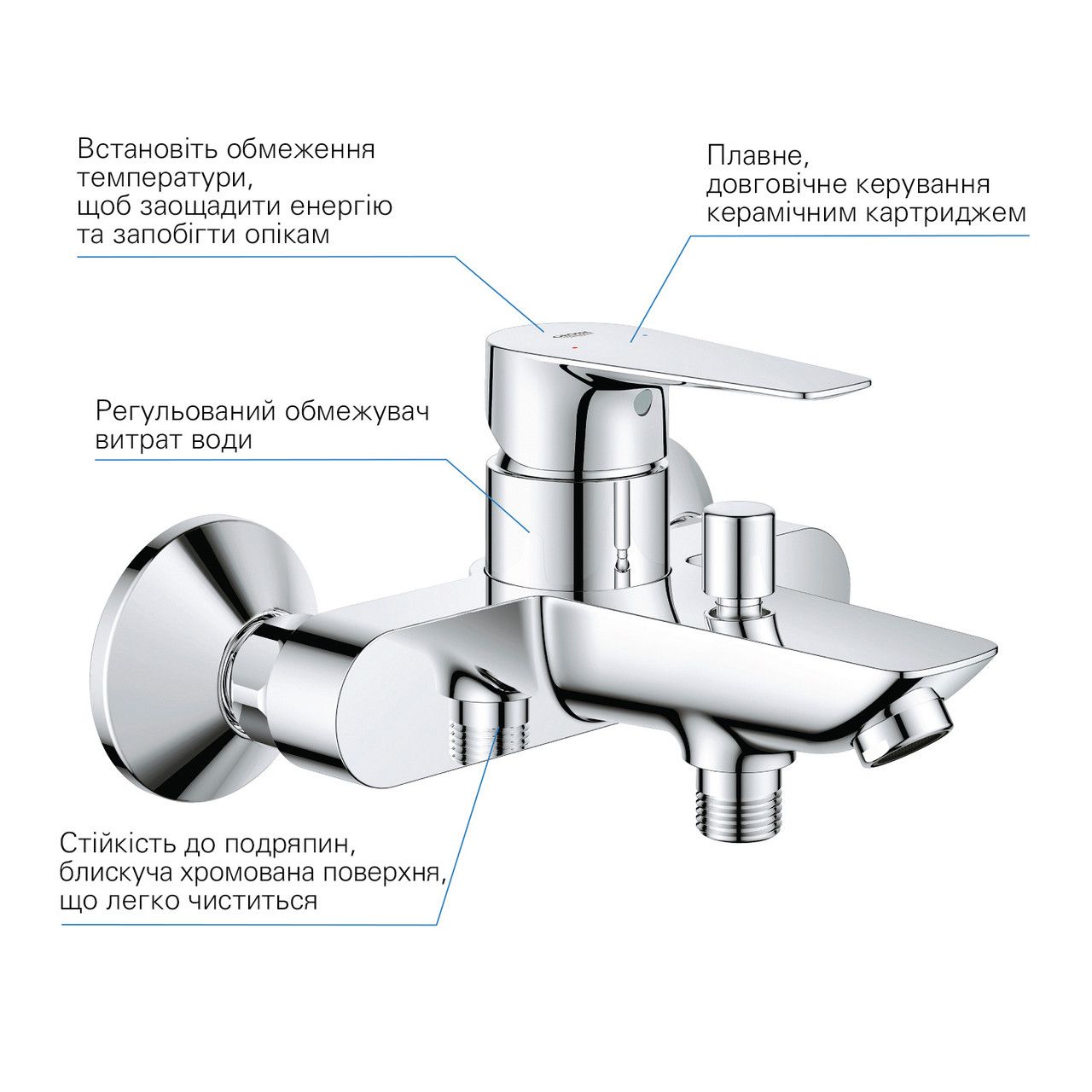 Встановіть обмеження температури, щоб заощадити енергію та запобігти опікам

Плавне, довговічне керування керамічним картриджем

GROHE

Регульований обмежувач витрат води

Стійкість до подряпин, блискуча хромована поверхня, що легко чиститься