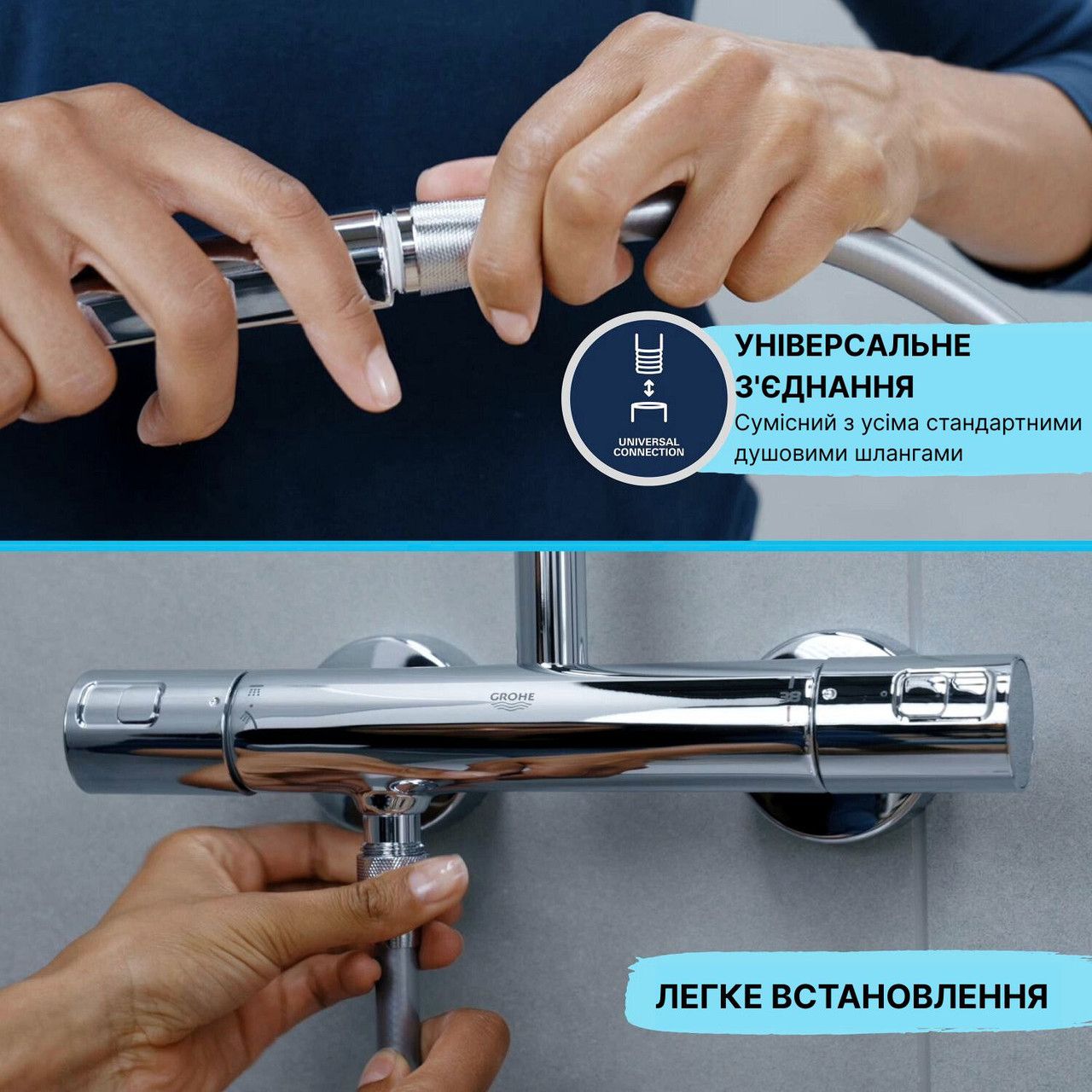 UNIVERSAL CONNECTION

УНІВЕРСАЛЬНЕ З'ЄДНАННЯ
Сумісний з усіма стандартними душовими шлангами

GROHE

38

ЛЕГКЕ ВСТАНОВЛЕННЯ