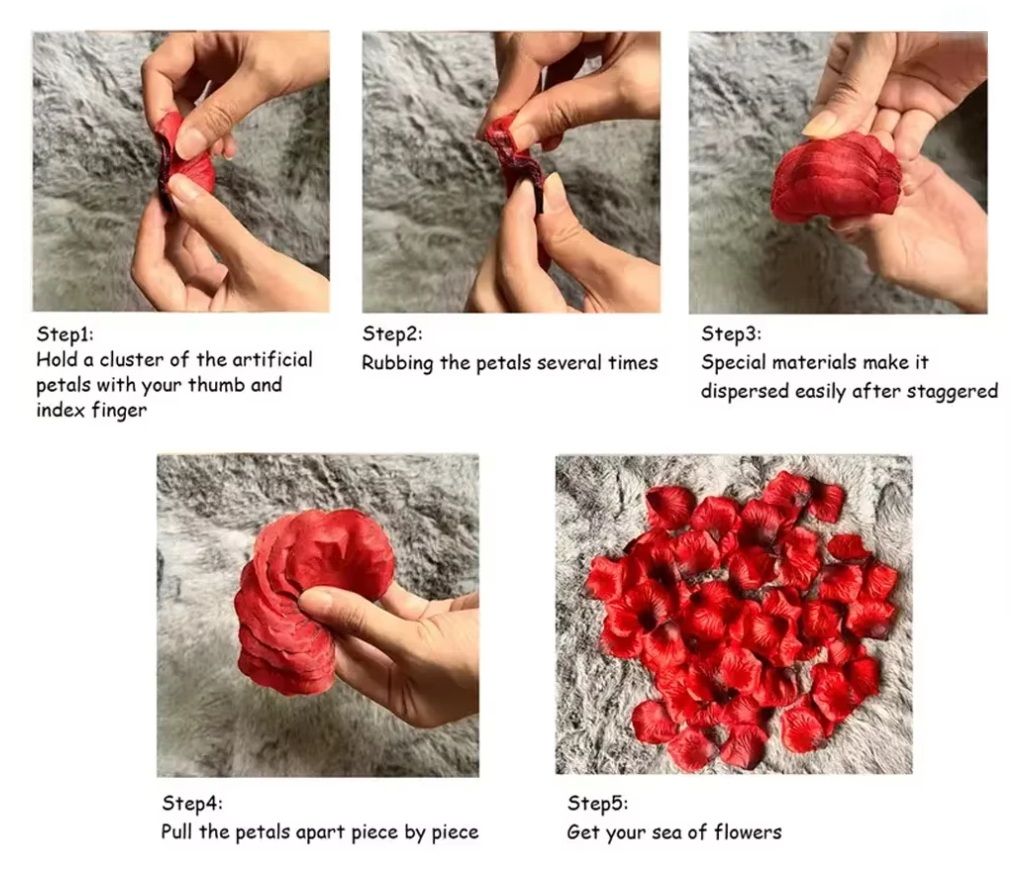 Step1:
Hold a cluster of the artificial petals with your thumb and index finger

Step2:
Rubbing the petals several times

Step3:
Special materials make it dispersed easily after staggered

Step4:
Pull the petals apart piece by piece

Step5:
Get your sea of flowers