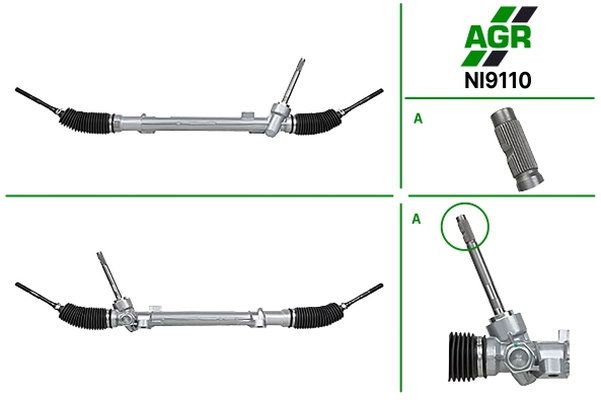 AGR
NI9110

A

A