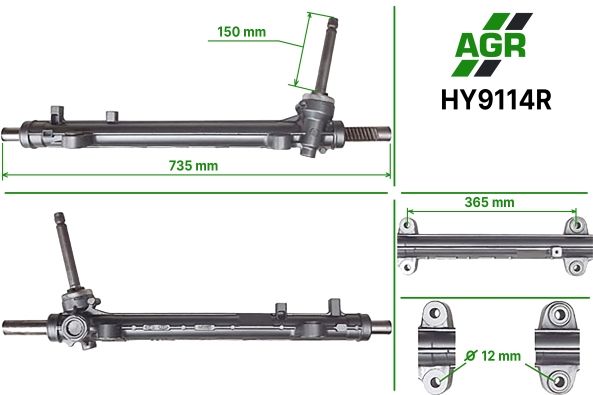 150 mm

AGR

HY9114R

735 mm

365 mm

Ø 12 mm