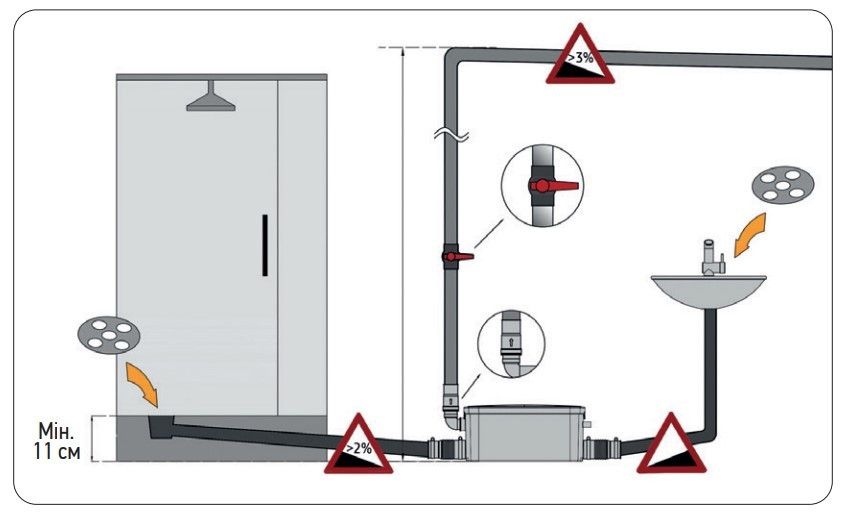 >3%

Мін.
11 см

>2%