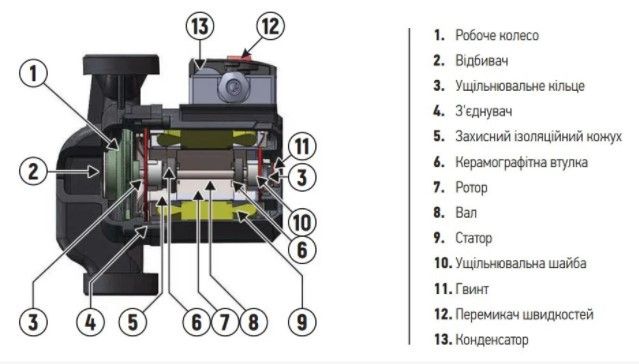 13
12
1
2
11
3
10
6
3
4
5
6
7
8
9

1. Робоче колесо
2. Відбивач
3. Ущільнювальне кільце
4. З'єднувач
5. Захисний ізоляційний кожух
6. Керамографітна втулка
7. Ротор
8. Вал
9. Статор
10. Ущільнювальна шайба
11. Гвинт
12. Перемикач швидкостей
13. Конденсатор