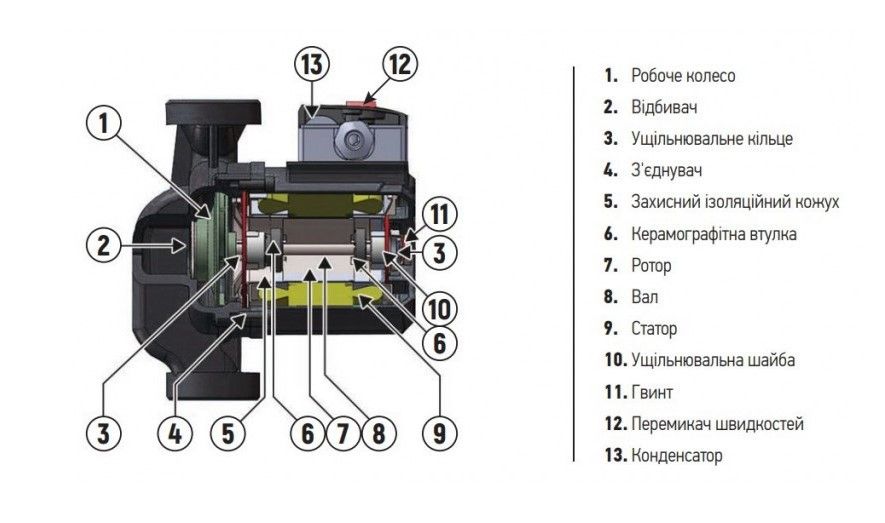 13
12
1
11
2
3
10
6
3
4
5
6
7
8
9

1. Робоче колесо
2. Відбивач
3. Ущільнювальне кільце
4. З'єднувач
5. Захисний ізоляційний кожух
6. Керамографітна втулка
7. Ротор
8. Вал
9. Статор
10. Ущільнювальна шайба
11. Гвинт
12. Перемикач швидкостей
13. Конденсатор