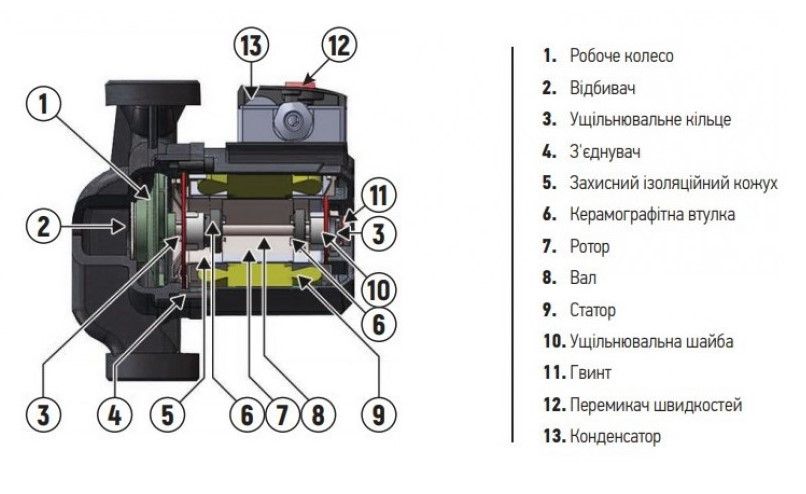 13
12
1
11
2
3
10
6
3
4
5
6
7
8
9

1. Робоче колесо
2. Відбивач
3. Ущільнювальне кільце
4. З'єднувач
5. Захисний ізоляційний кожух
6. Керамографітна втулка
7. Ротор
8. Вал
9. Статор
10. Ущільнювальна шайба
11. Гвинт
12. Перемикач швидкостей
13. Конденсатор