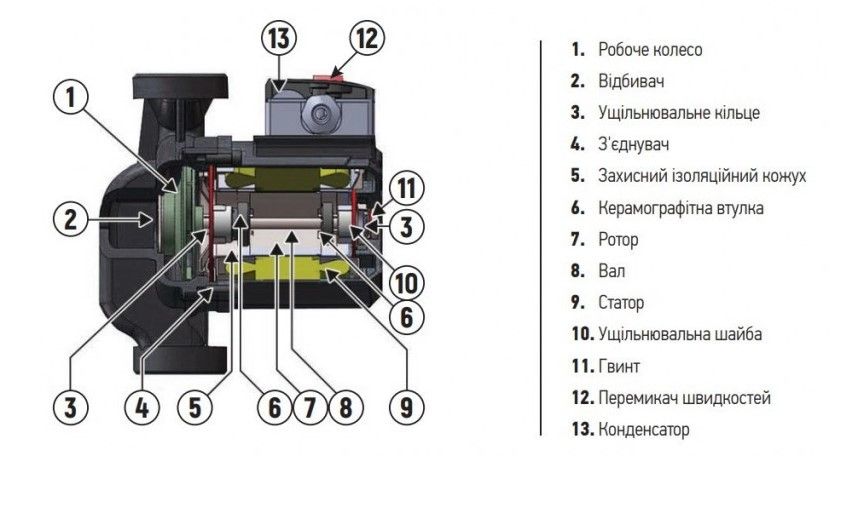 13
12
1
11
2
3
10
6
3
4
5
6
7
8
9

1. Робоче колесо
2. Відбивач
3. Ущільнювальне кільце
4. З'єднувач
5. Захисний ізоляційний кожух
6. Керамографітна втулка
7. Ротор
8. Вал
9. Статор
10. Ущільнювальна шайба
11. Гвинт
12. Перемикач швидкостей
13. Конденсатор