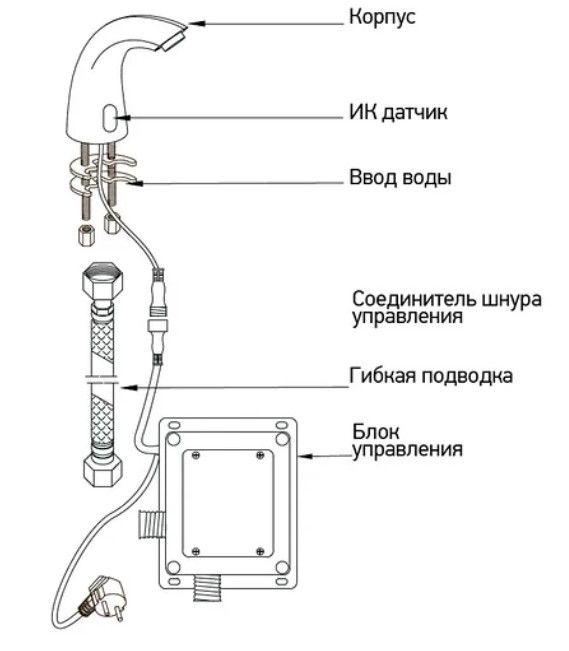 Корпус

ИК датчик

Ввод воды

Соединитель шнура управления

Гибкая подводка

Блок управления