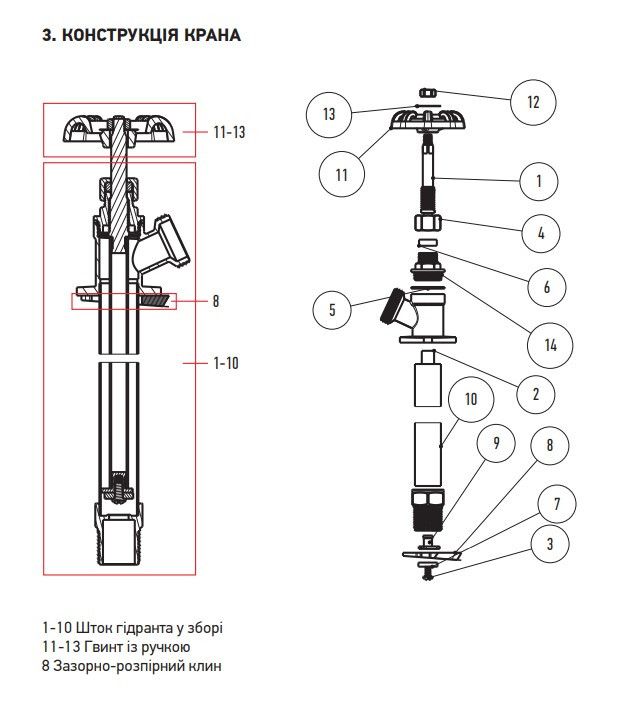 3. КОНСТРУКЦІЯ КРАНА

11-13

8

1-10

13

12

11

1

4

6

5

14

2

10

9

8

7

3

1-10 Шток гідранта у зборі
11-13 Гвинт із ручкою
8 Зазорно-розпірний клин