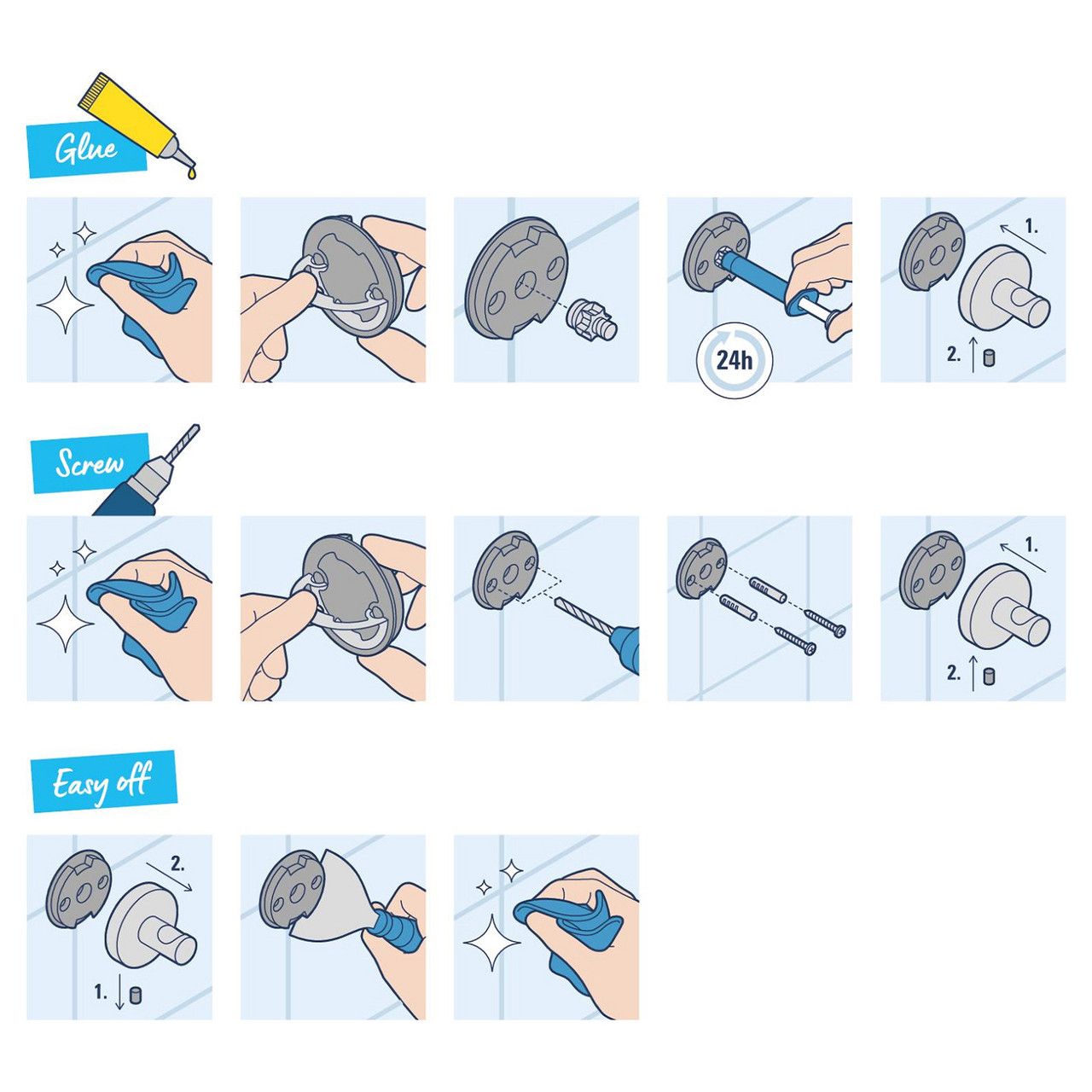 Glue

24h

1.

2.

Screw

1.

2.

Easy off

2.

1.