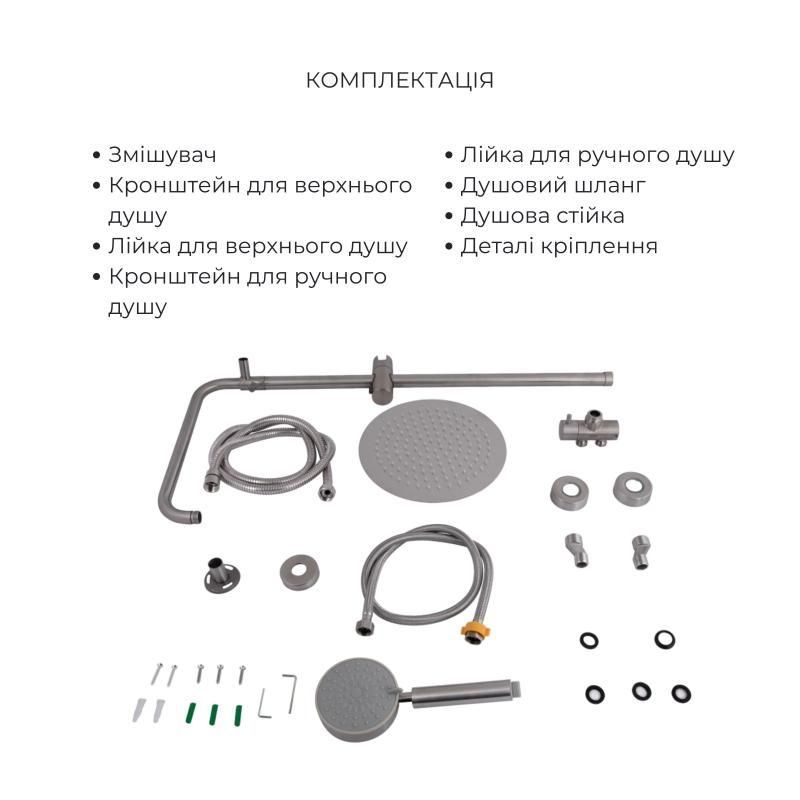 КОМПЛЕКТАЦІЯ

• Змішувач
• Кронштейн для верхнього душу
• Лійка для верхнього душу
• Кронштейн для ручного душу

• Лійка для ручного душу
• Душовий шланг
• Душова стійка
• Деталі кріплення