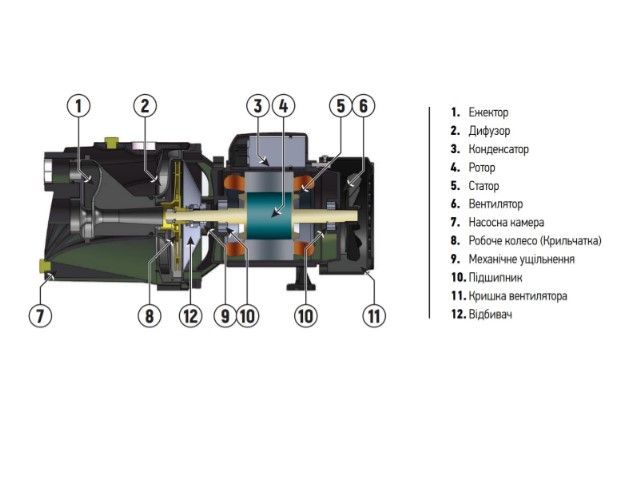 1
2
3
4
5
6
7
8
12
9
10
10
11

1. Ежектор
2. Дифузор
3. Конденсатор
4. Ротор
5. Статор
6. Вентилятор
7. Насосна камера
8. Робоче колесо (Крильчатка)
9. Механічне ущільнення
10. Підшипник
11. Кришка вентилятора
12. Відбивач