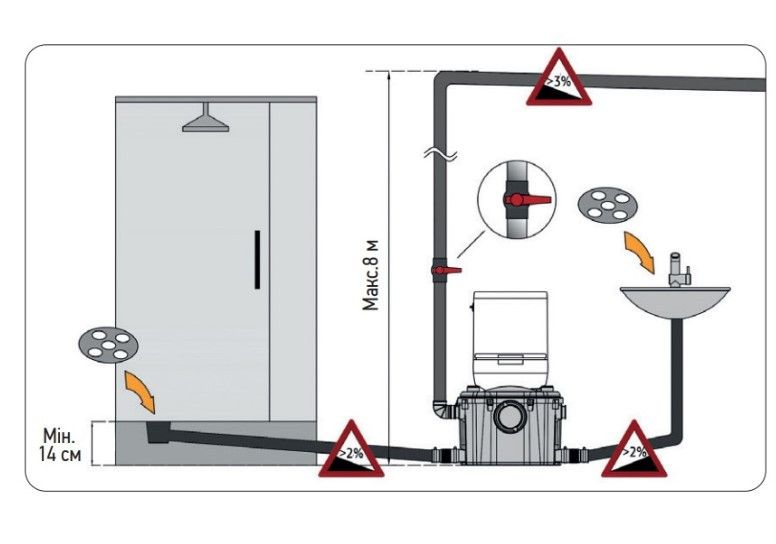 >3%

Макс.8 м

Мін. 14 см

>2%

>2%