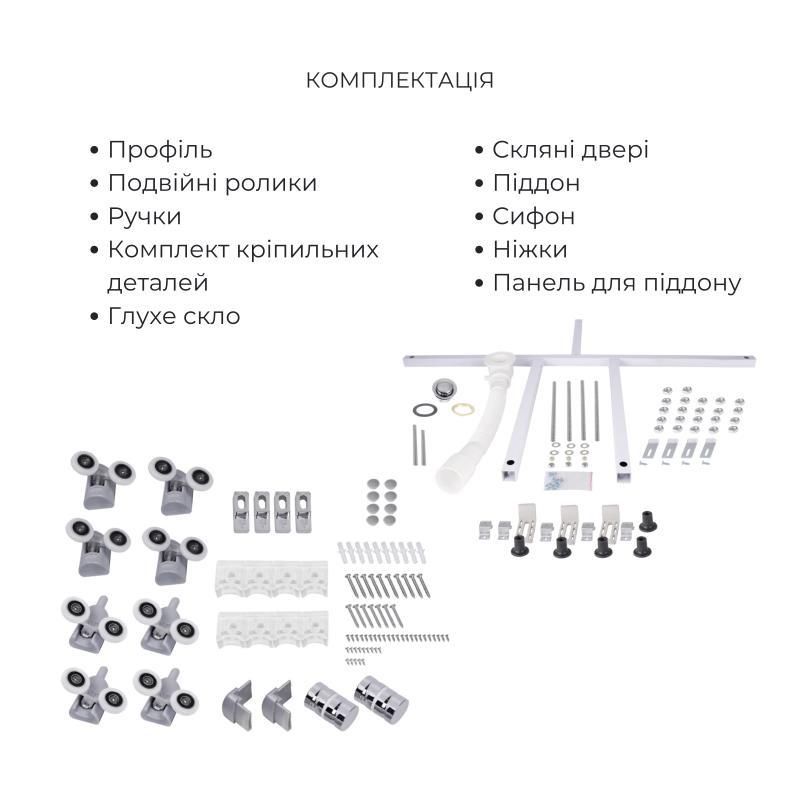 КОМПЛЕКТАЦІЯ

• Профіль
• Подвійні ролики
• Ручки
• Комплект кріпильних деталей
• Глухе скло

• Скляні двері
• Піддон
• Сифон
• Ніжки
• Панель для піддону