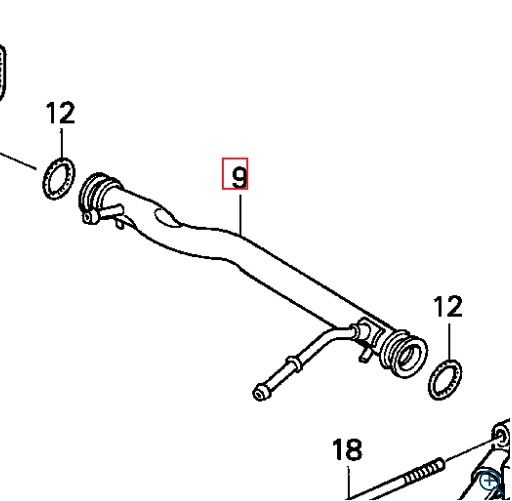 12
9
12
18