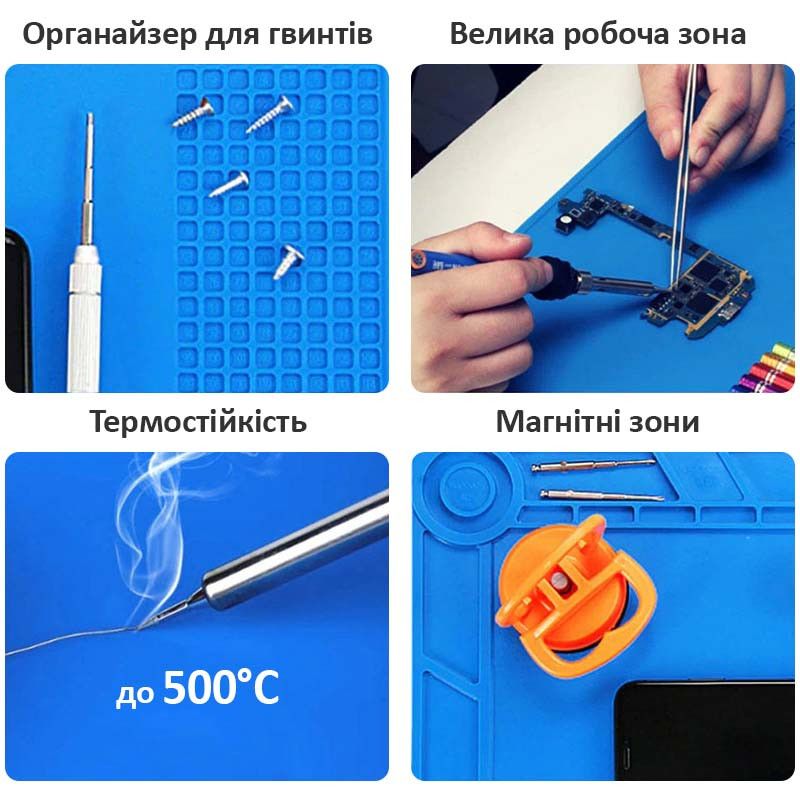 Органайзер для гвинтів

Велика робоча зона

Термостійкість

Магнітні зони

до 500°C