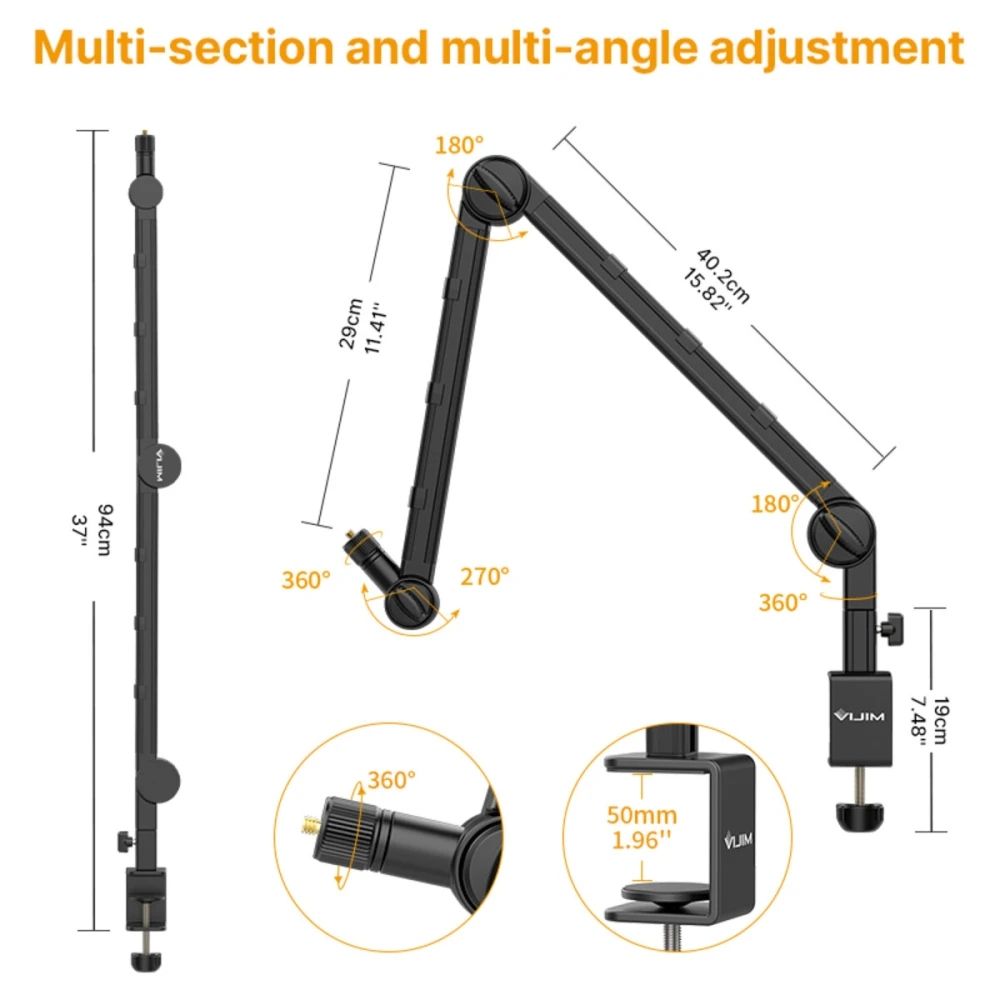 Multi-section and multi-angle adjustment

94cm
37''

VIJIM

180°

29cm
11.41''

40.2cm
15.82''

360°

270°

180°

360°

19cm
7.48''

VIJIM

360°

50mm
1.96''

VIJIM