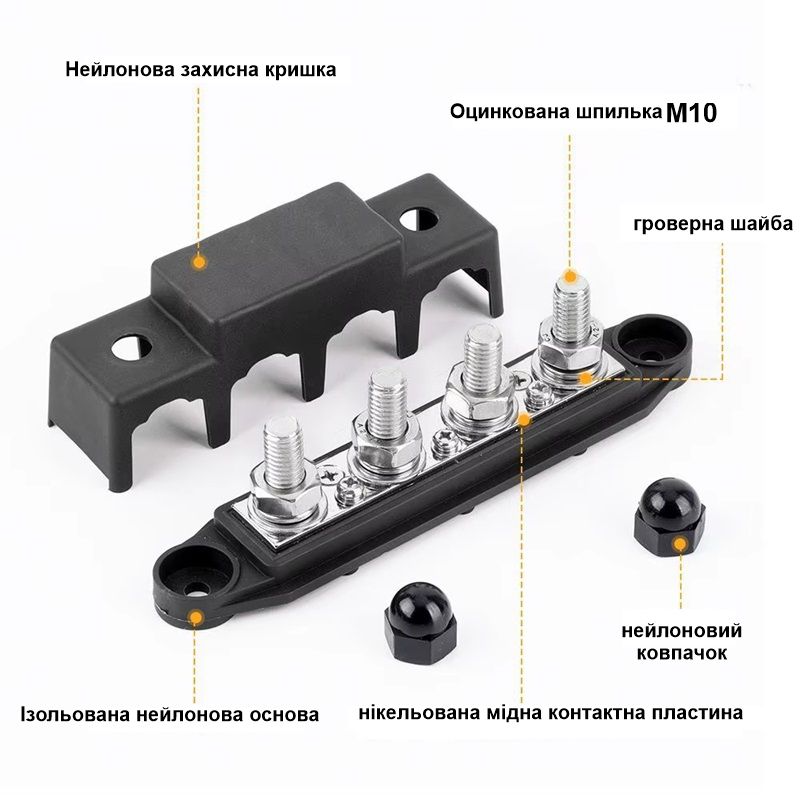 Нейлонова захисна кришка

Оцинкована шпилька M10

гроверна шайба

нейлоновий ковпачок

Ізольована нейлонова основа

нікельована мідна контактна пластина