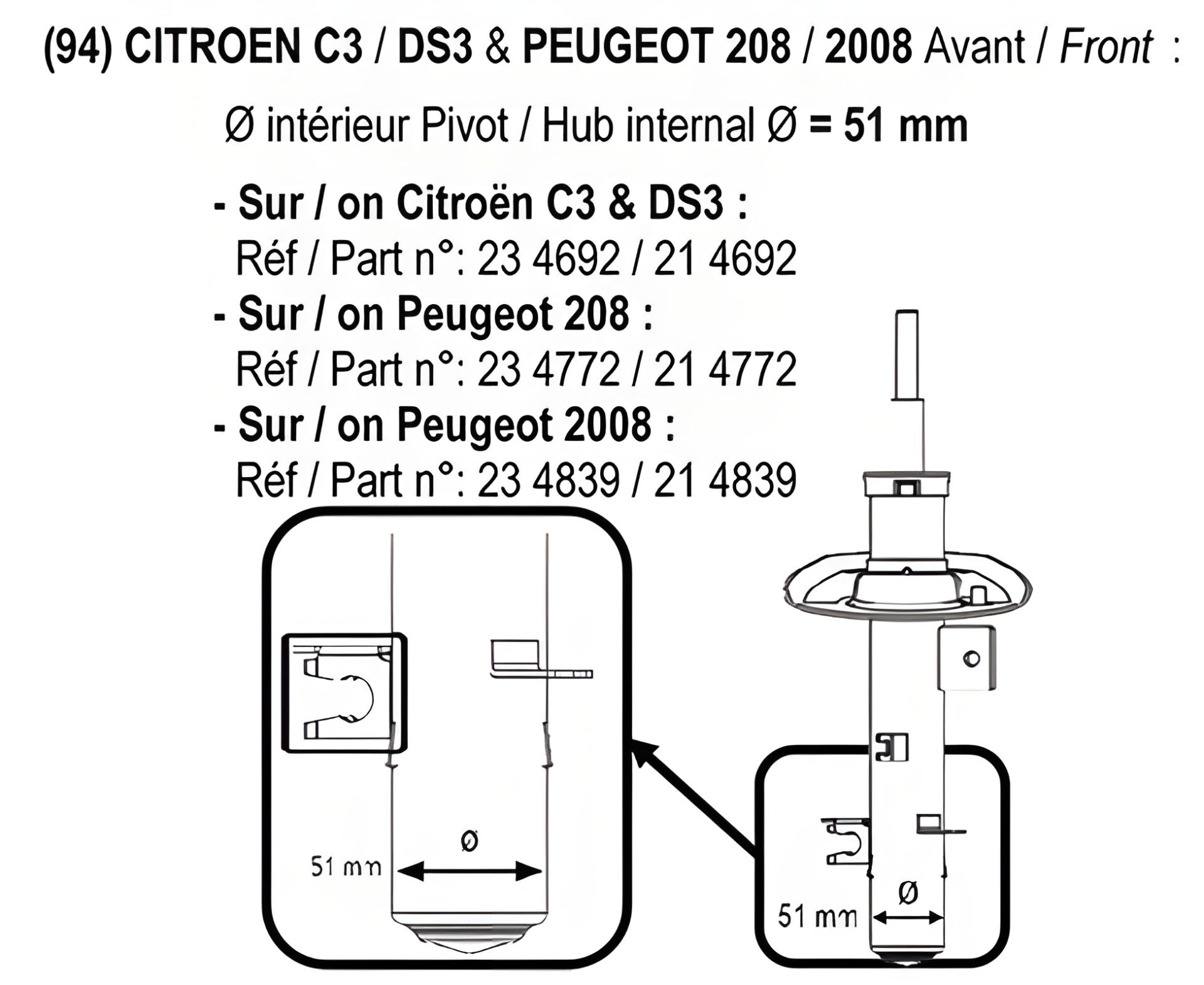 (94) CITROEN C3 / DS3 & PEUGEOT 208 / 2008 Avant / Front :

Ø intérieur Pivot / Hub internal Ø = 51 mm

- Sur / on Citroën C3 & DS3 :
Réf / Part n°: 23 4692 / 21 4692
- Sur / on Peugeot 208 :
Réf / Part n°: 23 4772 / 21 4772
- Sur / on Peugeot 2008 :
Réf / Part n°: 23 4839 / 21 4839

Ø
51 mm

Ø
51 mm