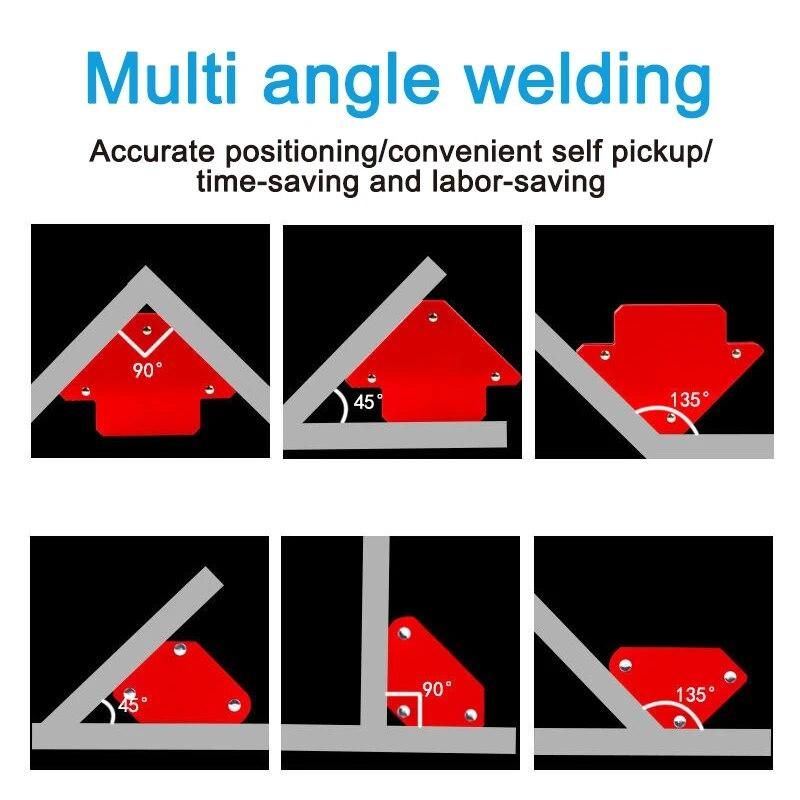 Multi angle welding

Accurate positioning/convenient self pickup/ time-saving and labor-saving

90°

45°

135°

45°

90°

135°