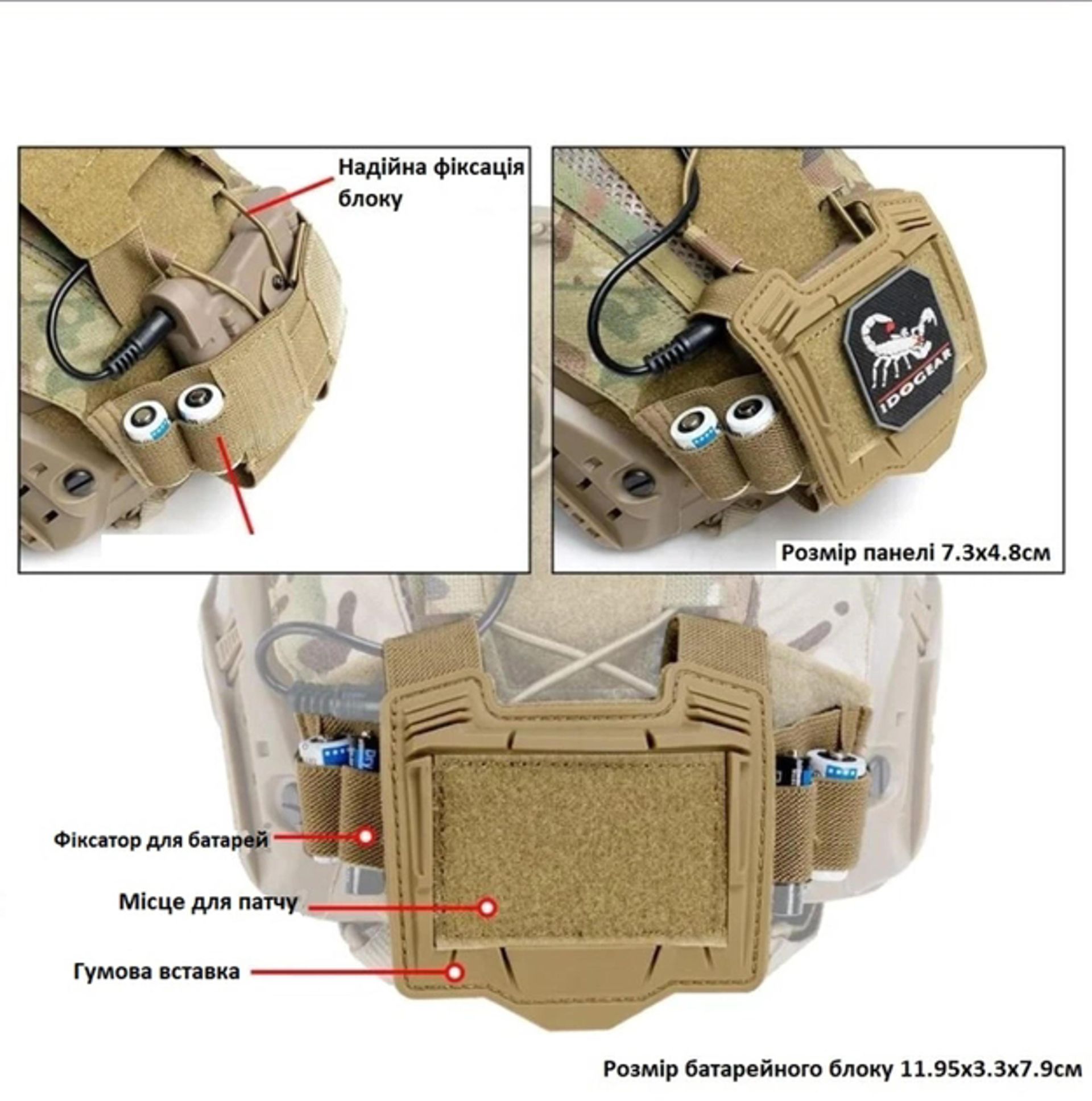 Надійна фіксація блоку

IDOGEAR

Розмір панелі 7.3x4.8см

Фіксатор для батарей

Місце для патчу

Гумова вставка

Розмір батарейного блоку 11.95x3.3x7.9см