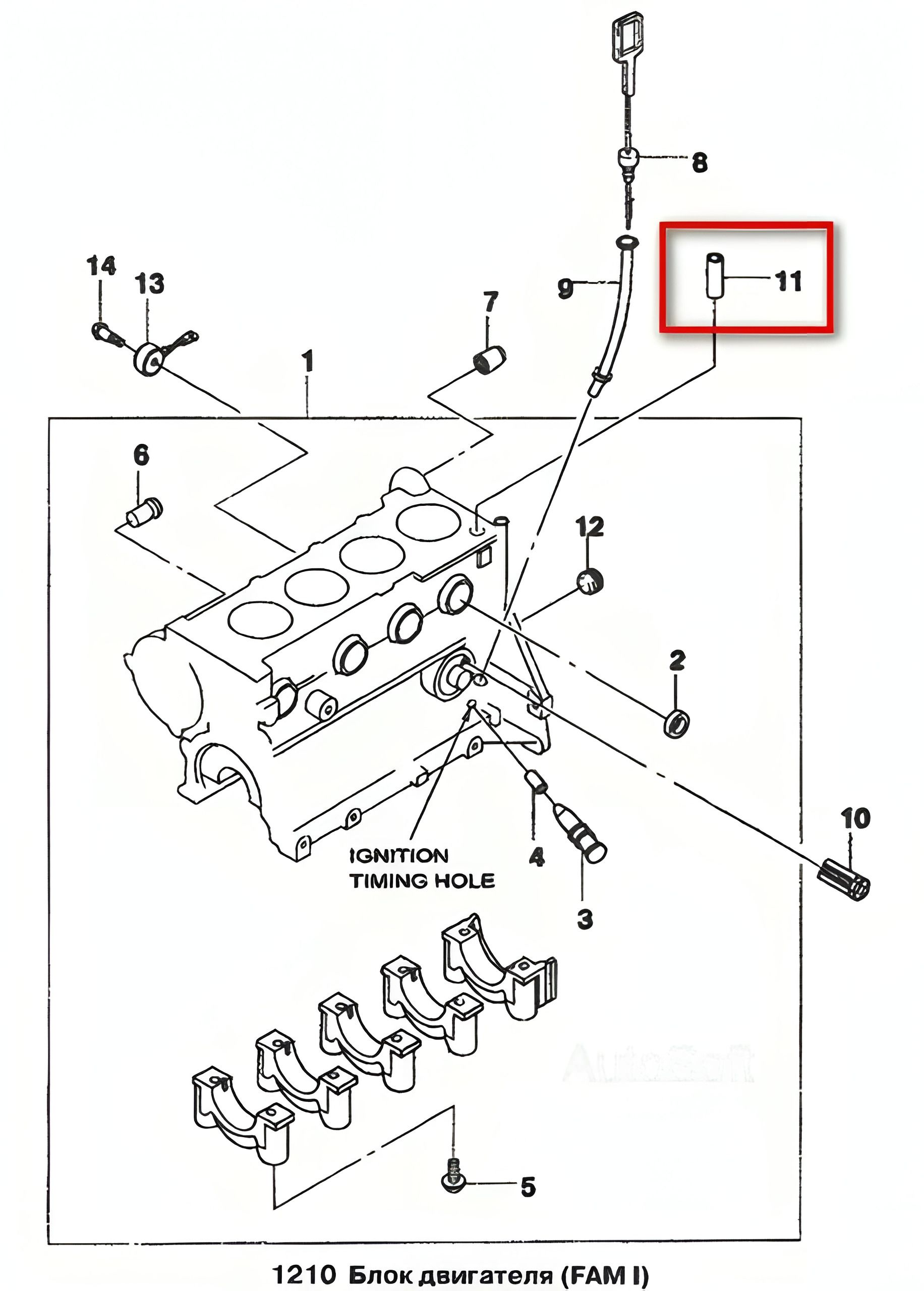 8

14

13

9

11

7

1

6

12

2

10

IGNITION TIMING HOLE

4

3

5

1210 Блок двигателя (FAM I)