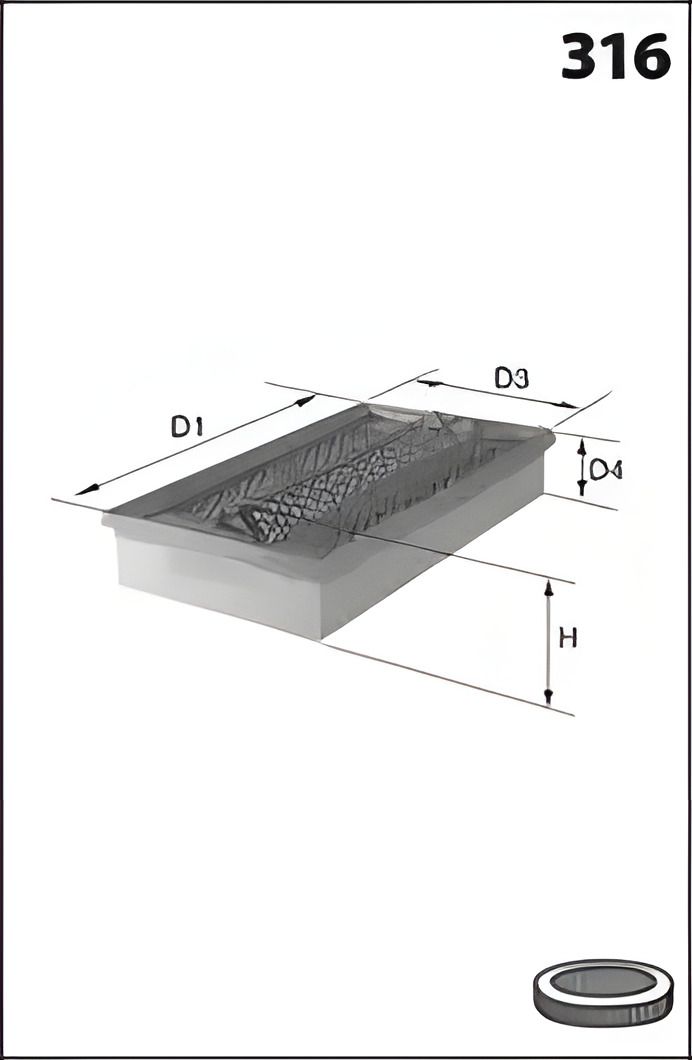 316

D1

D3

D4

H