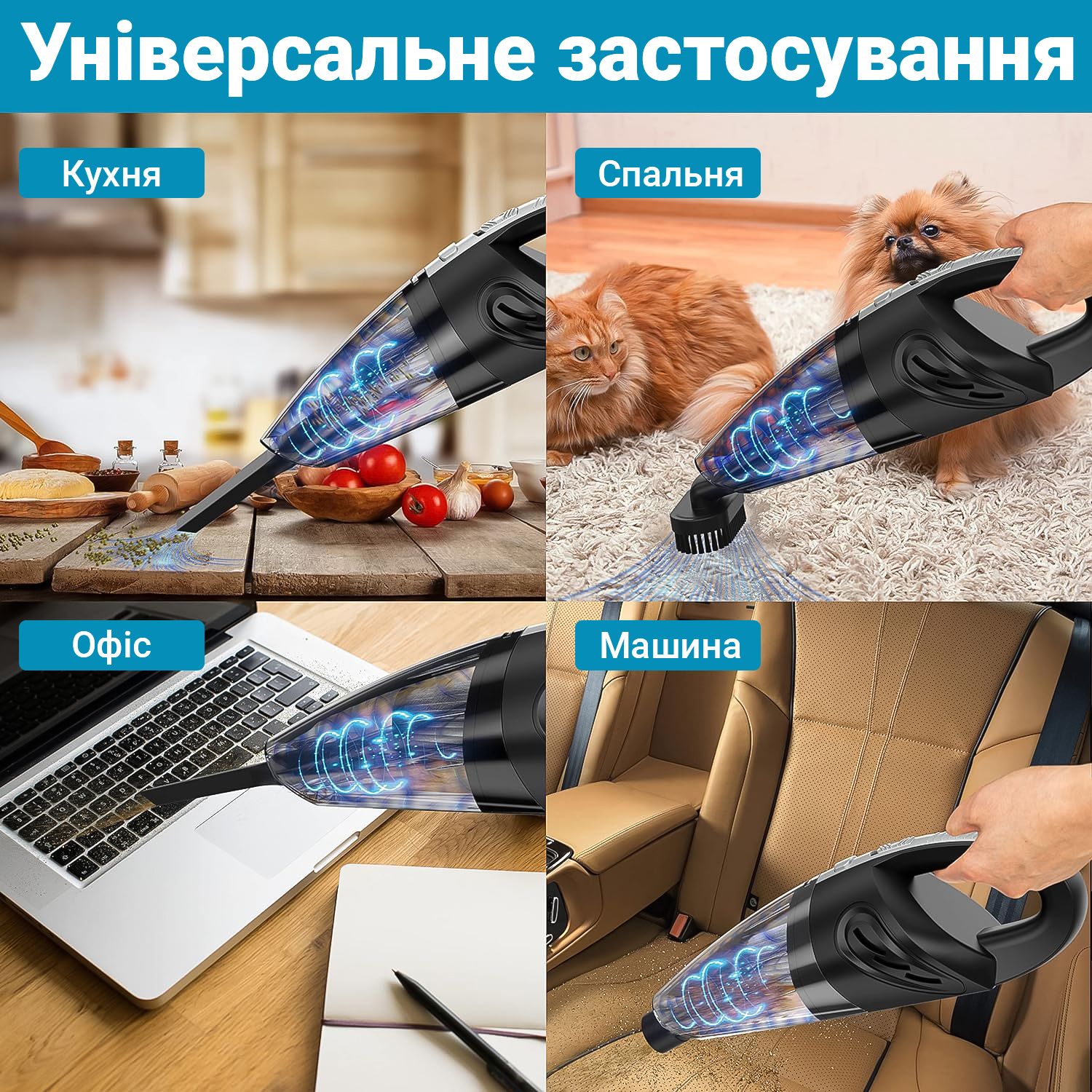 Універсальне застосування

Кухня

Спальня

Офіс

Машина