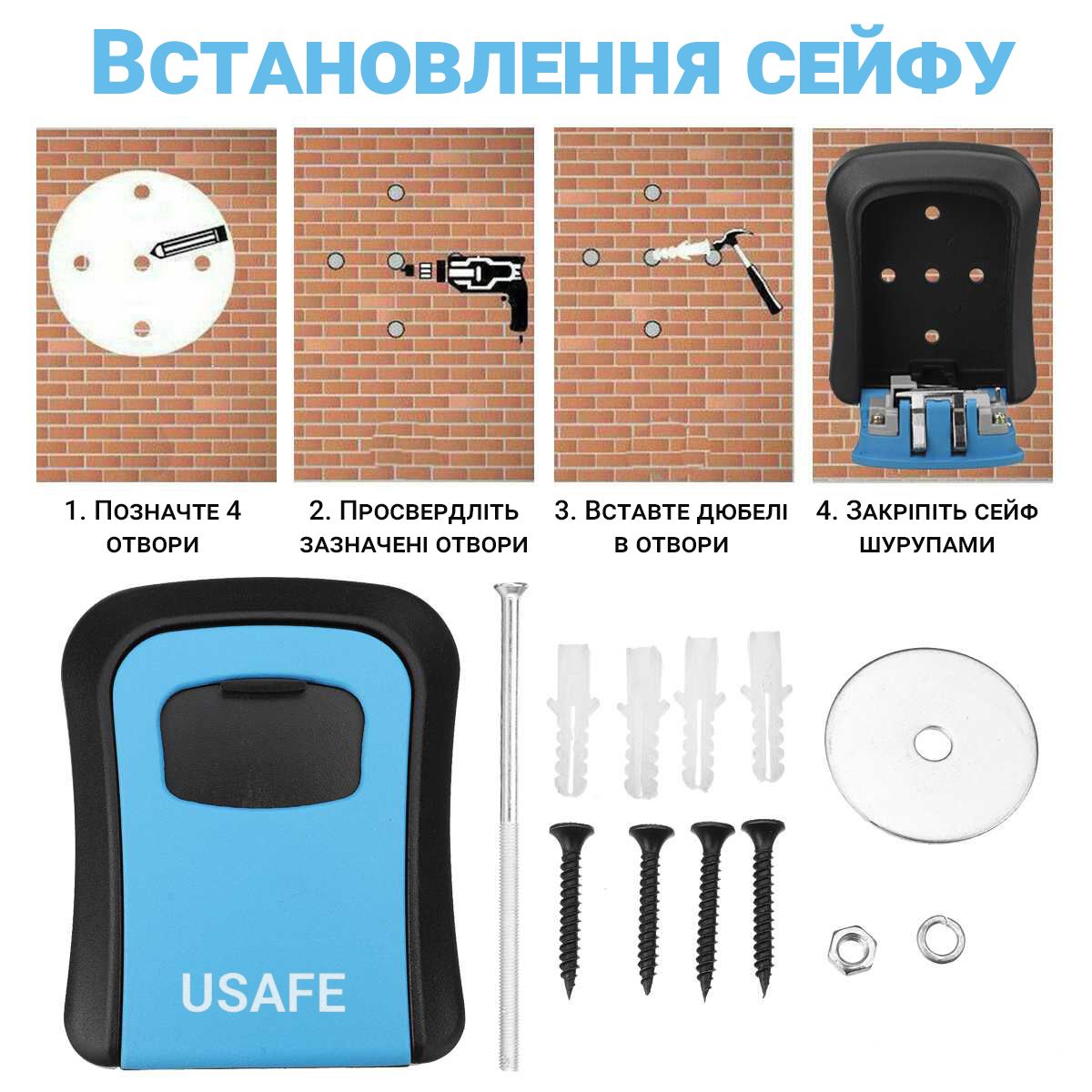 Встановлення сейфу

1. Позначте 4 отвори

2. Просвердліть зазначені отвори

3. Вставте дюбелі в отвори

4. Закріпіть сейф шурупами

USAFE