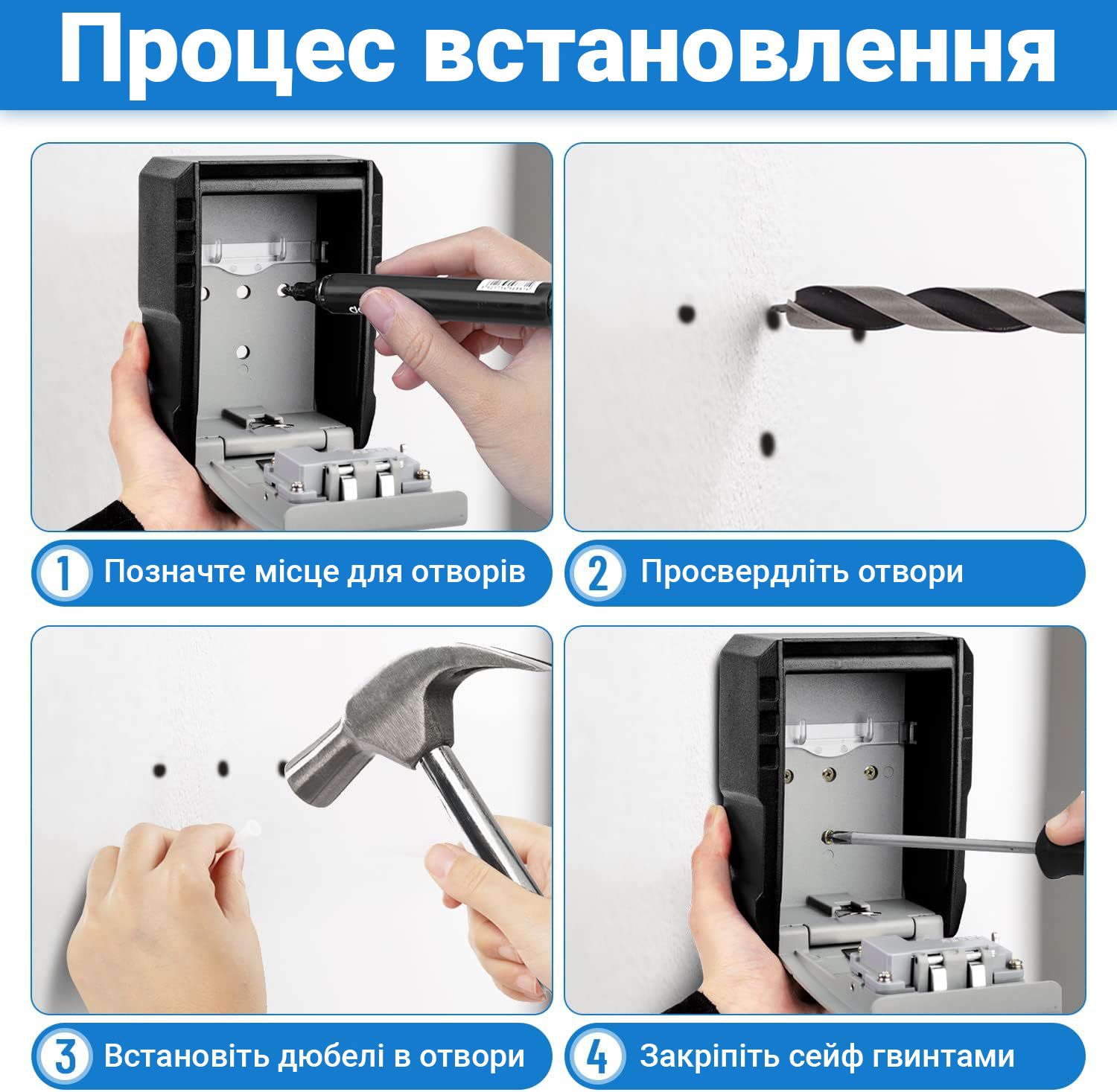 Процес встановлення

1 Позначте місце для отворів

2 Просвердліть отвори

3 Встановіть дюбелі в отвори

4 Закріпіть сейф гвинтами