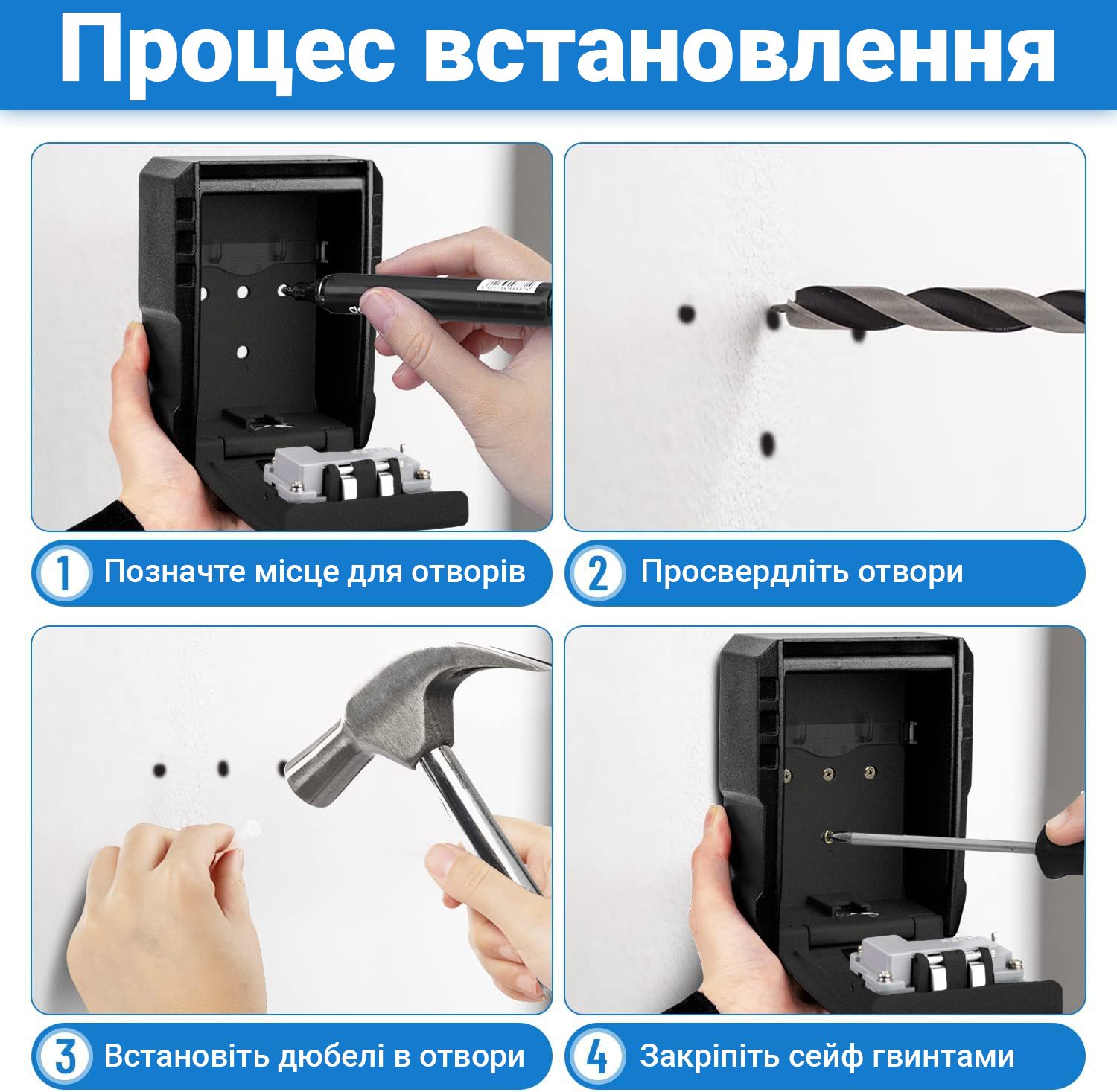 Процес встановлення

1 Позначте місце для отворів

2 Просвердліть отвори

3 Встановіть дюбелі в отвори

4 Закріпіть сейф гвинтами